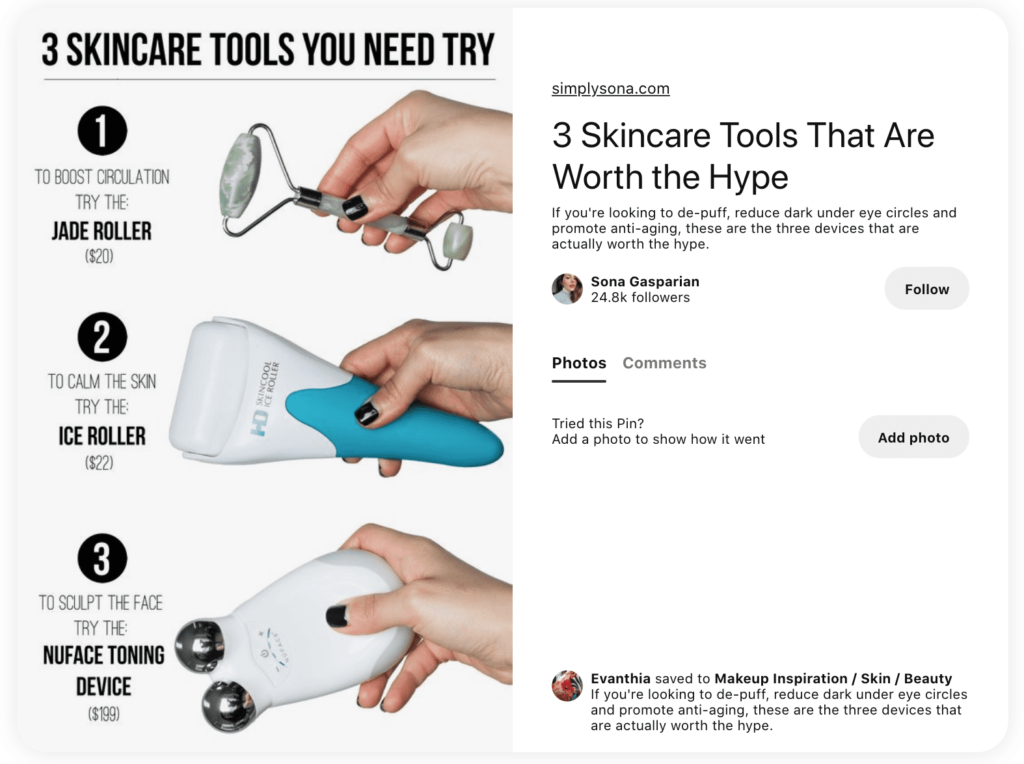 3 SKINCARE TOOLS YOU NEED TRY

1
TO BOOST CIRCULATION TRY THE:
JADE ROLLER
($20)

2
TO CALM THE SKIN TRY THE:
ICE ROLLER
($22)

HD SKINCOOL ICE ROLLER

3
TO SCULPT THE FACE TRY THE:
NUFACE TONING DEVICE
($199)

simplysona.com

3 Skincare Tools That Are Worth the Hype

If you're looking to de-puff, reduce dark under eye circles and promote anti-aging, these are the three devices that are actually worth the hype.

Sona Gasparian
24.8k followers

Follow

Photos Comments

Tried this Pin?
Add a photo to show how it went

Add photo

Evanthia saved to Makeup Inspiration / Skin / Beauty
If you're looking to de-puff, reduce dark under eye circles and promote anti-aging, these are the three devices that are actually worth the hype.